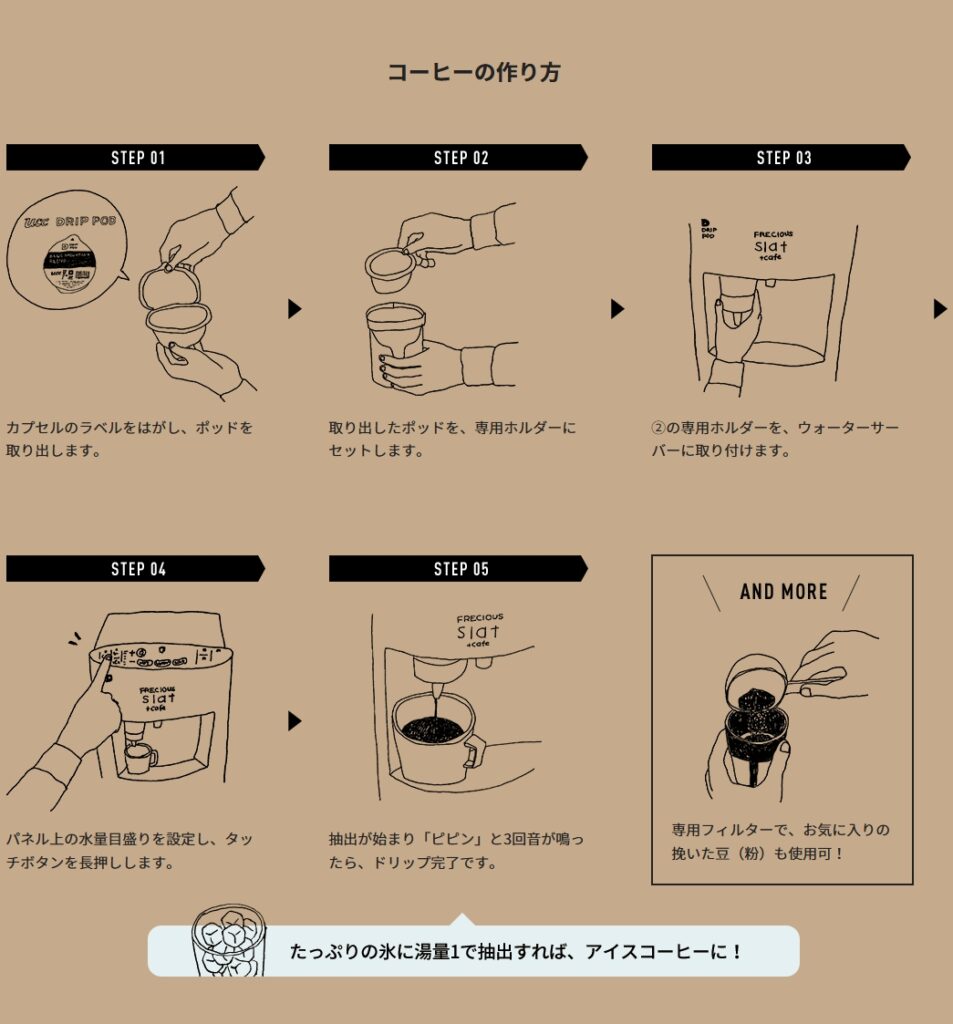 コーヒーの作り方

STEP 01

UCC DRIP POD

カプセルのラベルをはがし、ポッドを取り出します。

STEP 02

取り出したポッドを、専用ホルダーにセットします。

STEP 03

DRIP POD

FRECIOUS slat +cafe

②の専用ホルダーを、ウォーターサーバーに取り付けます。

STEP 04

FRECIOUS slat +cafe

パネル上の水量目盛りを設定し、タッチボタンを長押しします。

STEP 05

FRECIOUS slat +cafe

抽出が始まり「ピピン」と3回音が鳴ったら、ドリップ完了です。

AND MORE

専用フィルターで、お気に入りの挽いた豆（粉）も使用可！

たっぷりの氷に湯量1で抽出すれば、アイスコーヒーに！